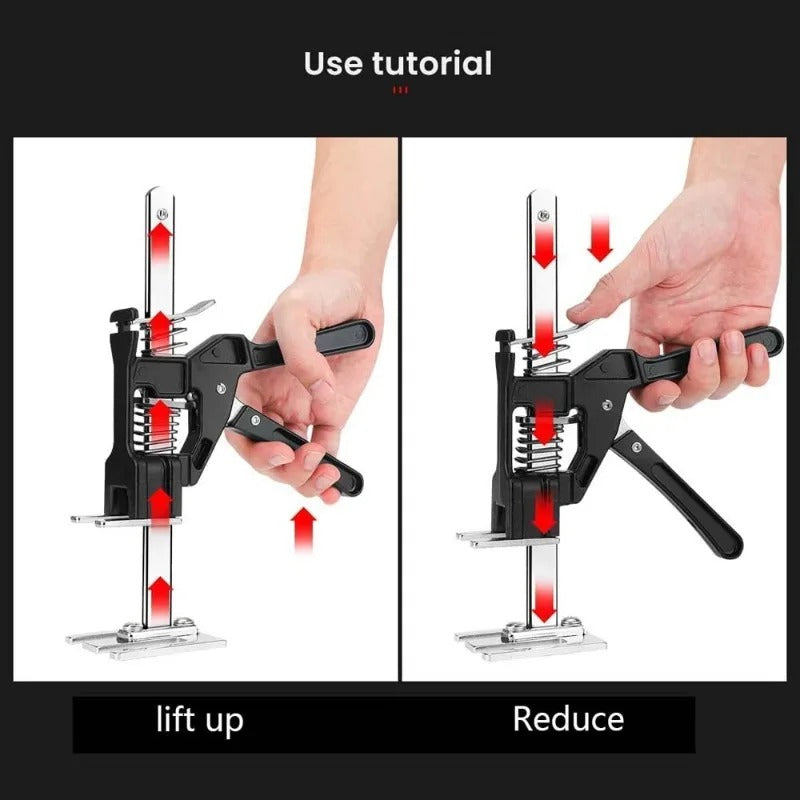 Use tutorial

lift up

Reduce