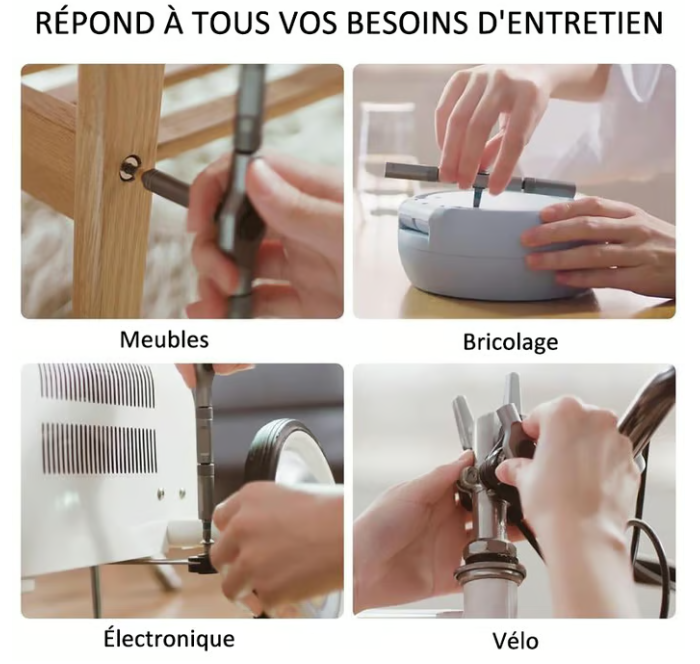 RÉPOND À TOUS VOS BESOINS D'ENTRETIEN

Meubles

Bricolage

Électronique

Vélo