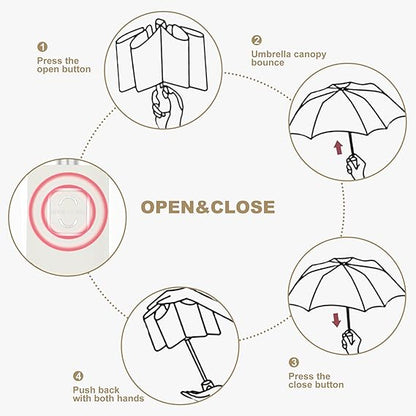 1
Press the open button

2
Umbrella canopy bounce

OPEN&CLOSE

3
Press the close button

4
Push back with both hands