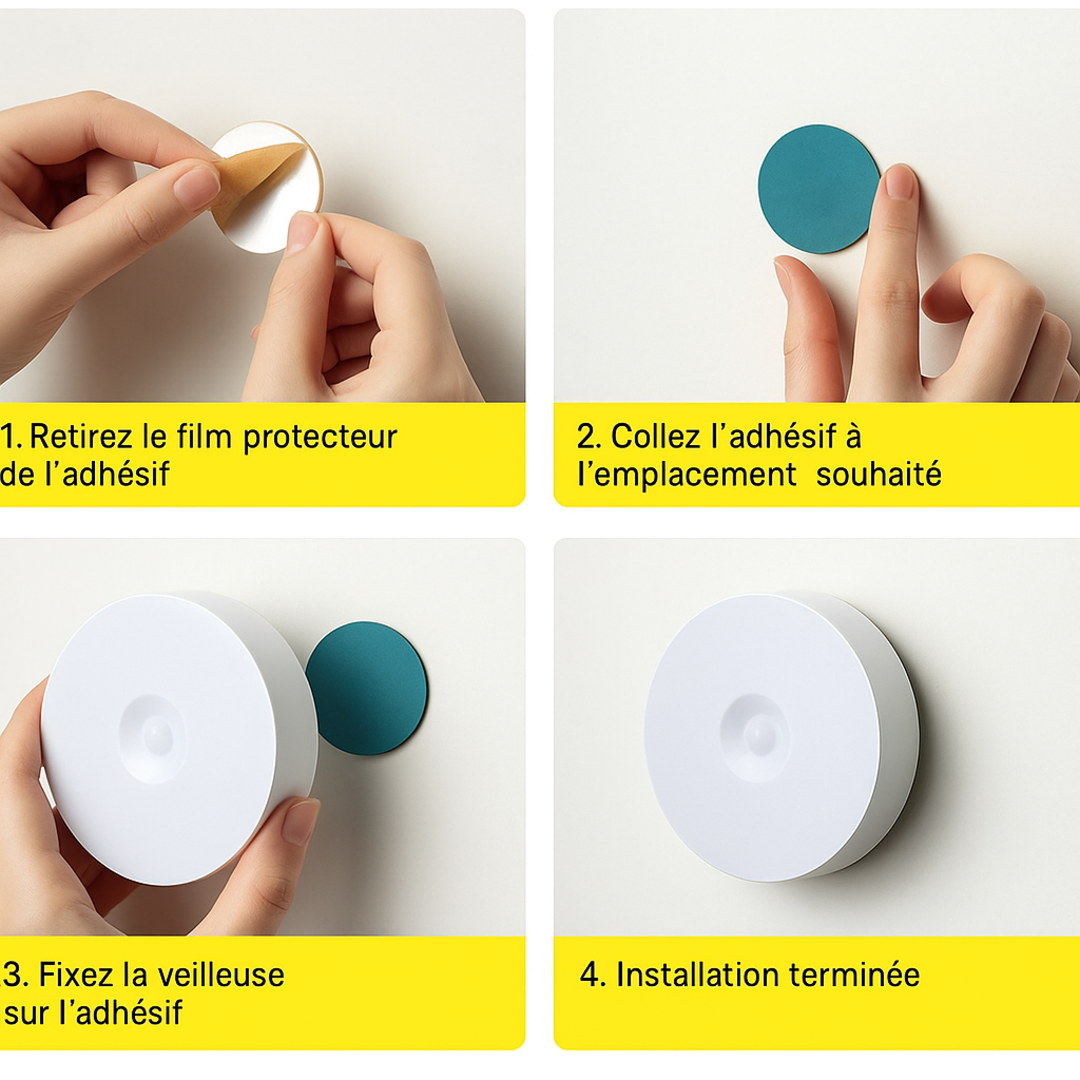 1. Retirez le film protecteur de l’adhésif

2. Collez l’adhésif à l’emplacement souhaité

3. Fixez la veilleuse sur l’adhésif

4. Installation terminée