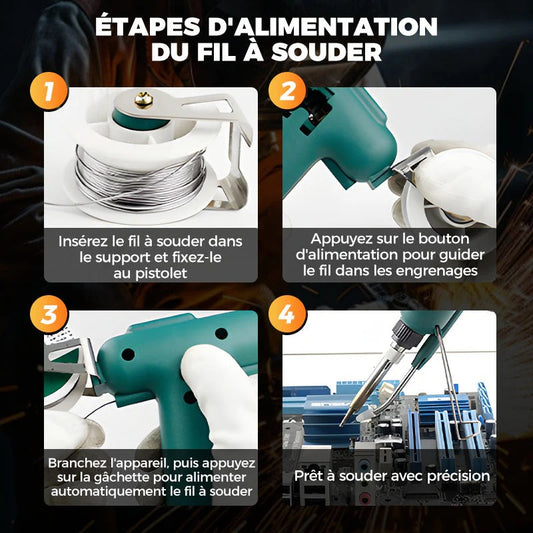 ÉTAPES D'ALIMENTATION DU FIL À SOUDER

1

Insérez le fil à souder dans le support et fixez-le au pistolet

2

Appuyez sur le bouton d'alimentation pour guider le fil dans les engrenages

3

Branchez l'appareil, puis appuyez sur la gâchette pour alimenter automatiquement le fil à souder

4

Prêt à souder avec précision