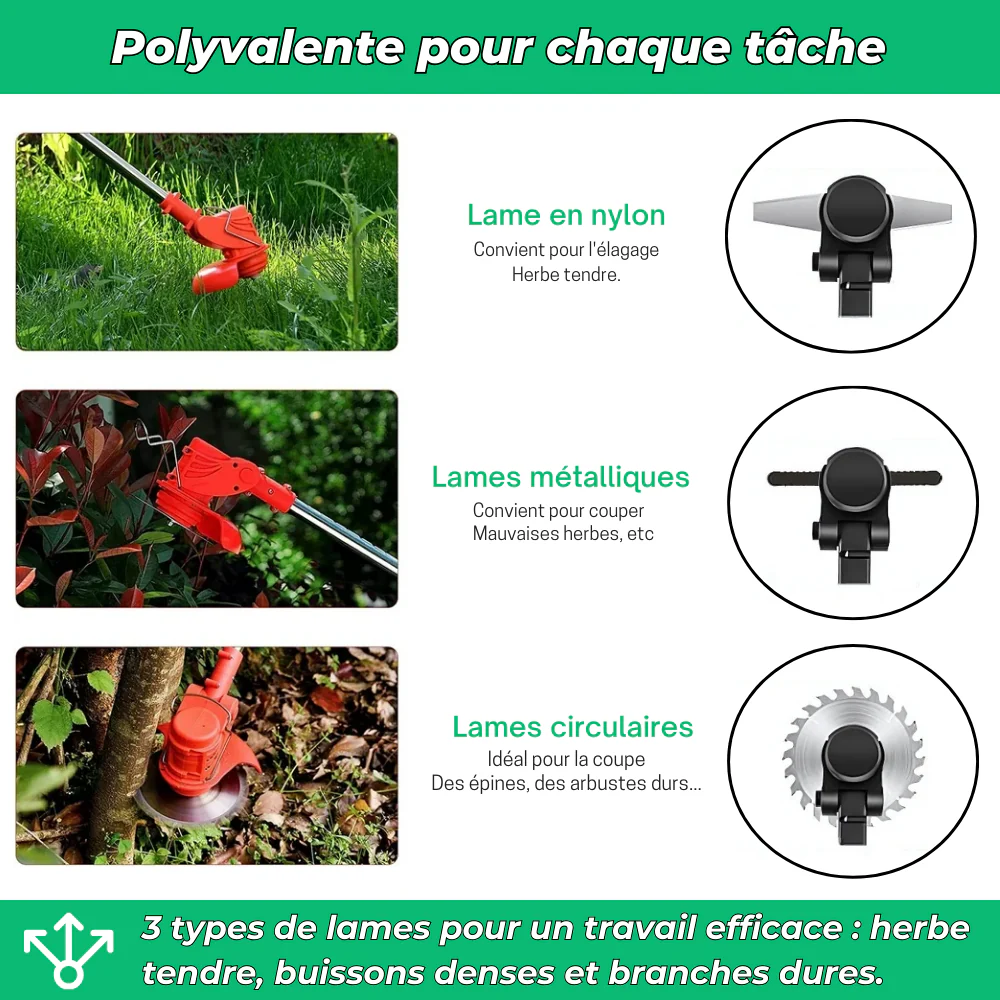 Polyvalente pour chaque tâche

Lame en nylon
Convient pour l'élagage
Herbe tendre.

Lames métalliques
Convient pour couper
Mauvaises herbes, etc

Lames circulaires
Idéal pour la coupe
Des épines, des arbustes durs...

3 types de lames pour un travail efficace : herbe tendre, buissons denses et branches dures.