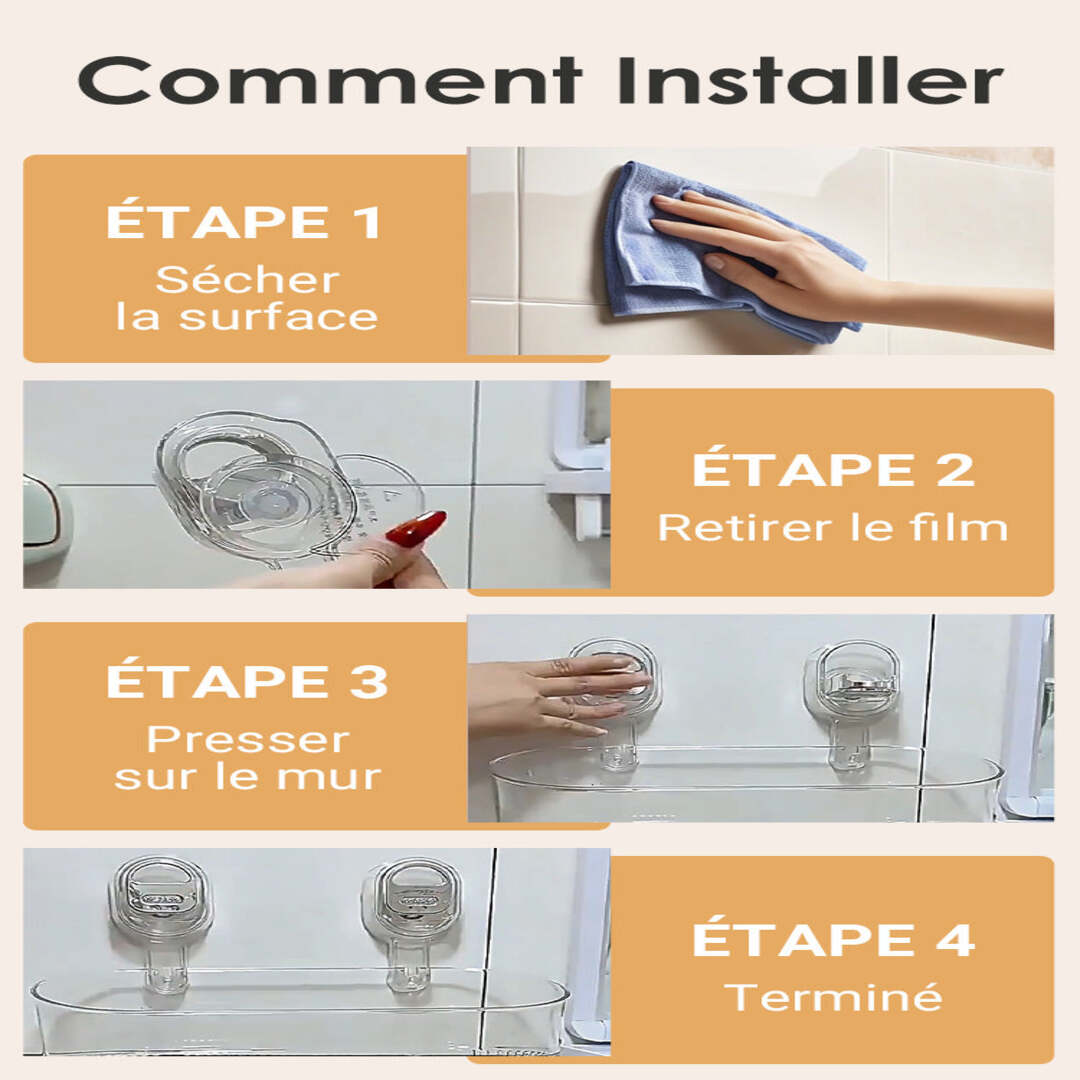 Comment Installer

ÉTAPE 1
Sécher la surface

ÉTAPE 2
Retirer le film

ÉTAPE 3
Presser sur le mur

ÉTAPE 4
Terminé