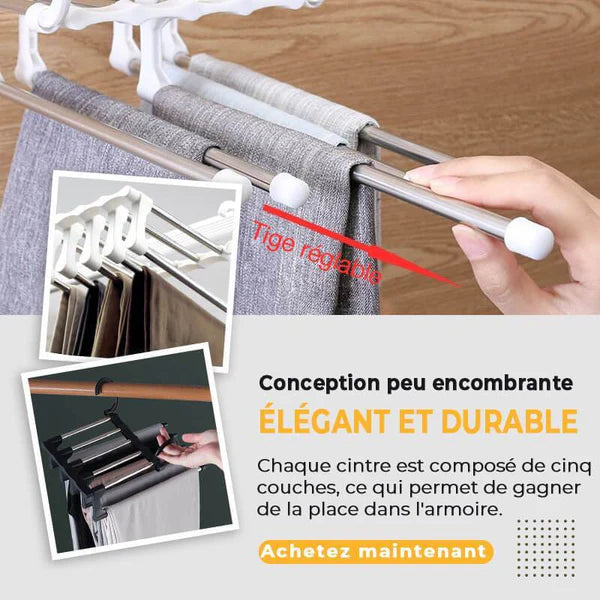 Tige réglable

Conception peu encombrante

ÉLÉGANT ET DURABLE

Chaque cintre est composé de cinq couches, ce qui permet de gagner de la place dans l'armoire.

Achetez maintenant